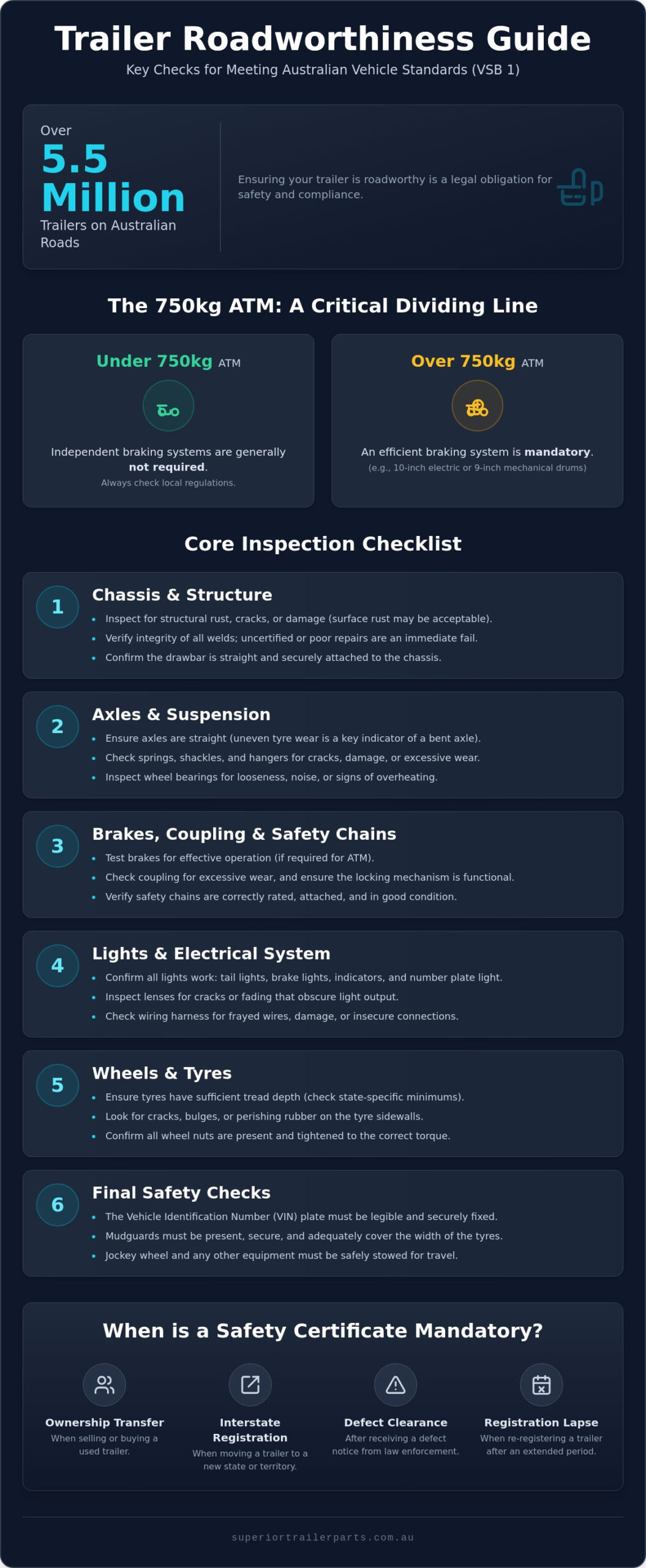 Trailer Roadworthiness Guide
Key Checks for Meeting Australian Vehicle Standards (VSB 1)

Over
5.5 Million
Trailers on Australian Roads

Ensuring your trailer is roadworthy is a legal obligation for safety and compliance.

The 750kg ATM: A Critical Dividing Line

Under 750kg ATM

Independent braking systems are generally not required.
Always check local regulations.

Over 750kg ATM

An efficient braking system is mandatory.
(e.g., 10-inch electric or 9-inch mechanical drums)

Core Inspection Checklist

1
Chassis & Structure
• Inspect for structural rust, cracks, or damage (surface rust may be acceptable).
• Verify integrity of all welds; uncertified or poor repairs are an immediate fail.
• Confirm the drawbar is straight and securely attached to the chassis.

2
Axles & Suspension
• Ensure axles are straight (uneven tyre wear is a key indicator of a bent axle).
• Check springs, shackles, and hangers for cracks, damage, or excessive wear.
• Inspect wheel bearings for looseness, noise, or signs of overheating.

3
Brakes, Coupling & Safety Chains
• Test brakes for effective operation (if required for ATM).
• Check coupling for excessive wear, and ensure the locking mechanism is functional.
• Verify safety chains are correctly rated, attached, and in good condition.

4
Lights & Electrical System
• Confirm all lights work: tail lights, brake lights, indicators, and number plate light.
• Inspect lenses for cracks or fading that obscure light output.
• Check wiring harness for frayed wires, damage, or insecure connections.

5
Wheels & Tyres
• Ensure tyres have sufficient tread depth (check state-specific minimums).
• Look for cracks, bulges, or perishing rubber on the tyre sidewalls.
• Confirm all wheel nuts are present and tightened to the correct torque.

6
Final Safety Checks
• The Vehicle Identification Number (VIN) plate must be legible and securely fixed.
• Mudguards must be present, secure, and adequately cover the width of the tyres.
• Jockey wheel and any other equipment must be safely stowed for travel.

When is a Safety Certificate Mandatory?

Ownership Transfer
When selling or buying a used trailer.

Interstate Registration
When moving a trailer to a new state or territory.

Defect Clearance
After receiving a defect notice from law enforcement.

Registration Lapse
When re-registering a trailer after an extended period.

superiortrailerparts.com.au