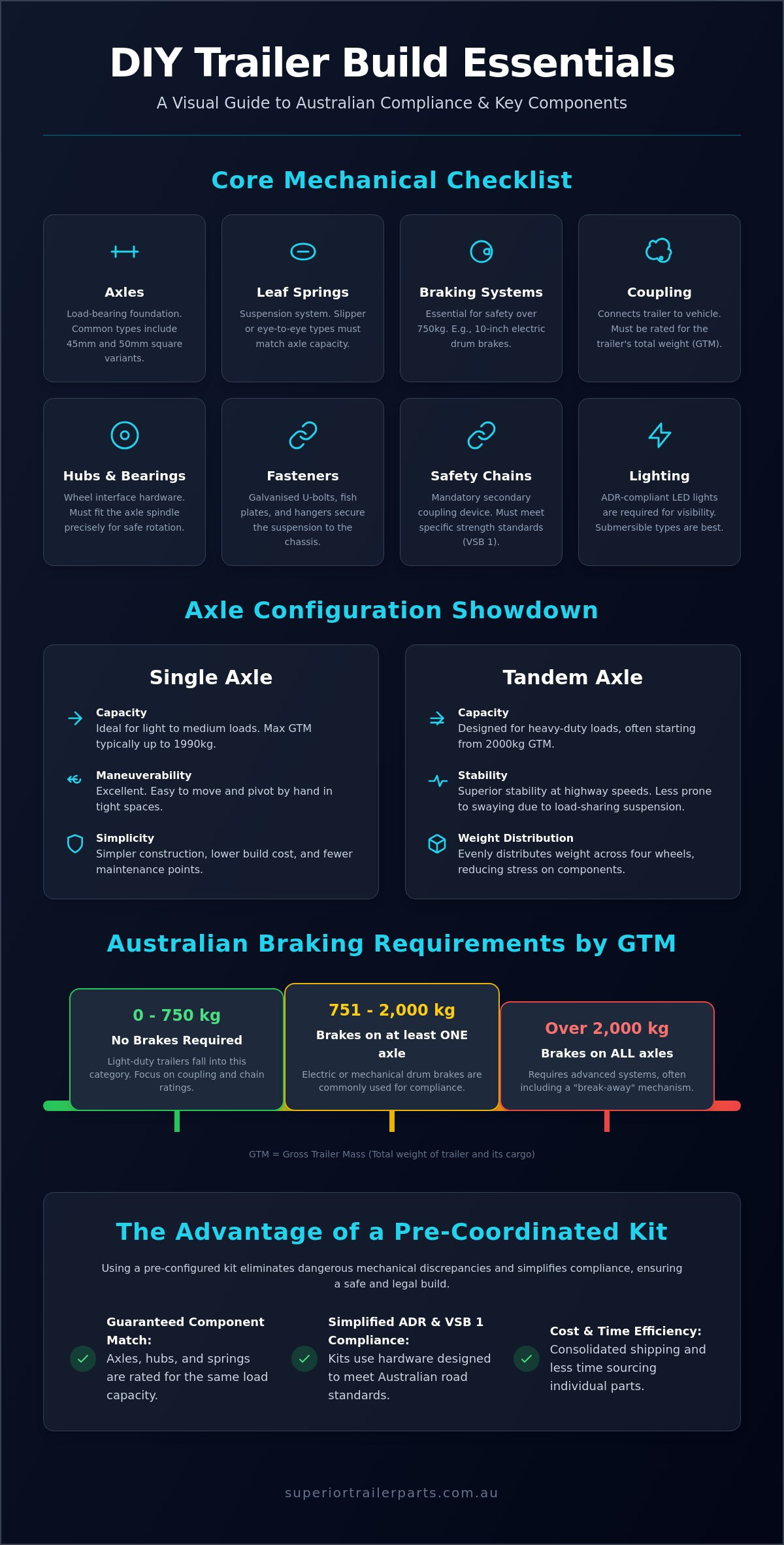 DIY Trailer Build Essentials

A Visual Guide to Australian Compliance & Key Components

Core Mechanical Checklist

Axles

Load-bearing foundation. Common types include 45mm and 50mm square variants.

Leaf Springs

Suspension system. Slipper or eye-to-eye types must match axle capacity.

Braking Systems

Essential for safety over 750kg. E.g., 10-inch electric drum brakes.

Coupling

Connects trailer to vehicle. Must be rated for the trailer's total weight (GTM).

Hubs & Bearings

Wheel interface hardware. Must fit the axle spindle precisely for safe rotation.

Fasteners

Galvanised U-bolts, fish plates, and hangers secure the suspension to the chassis.

Safety Chains

Mandatory secondary coupling device. Must meet specific strength standards (VSB 1).

Lighting

ADR-compliant LED lights are required for visibility. Submersible types are best.

Axle Configuration Showdown

Single Axle

Capacity
Ideal for light to medium loads. Max GTM typically up to 1990kg.

Maneuverability
Excellent. Easy to move and pivot by hand in tight spaces.

Simplicity
Simpler construction, lower build cost, and fewer maintenance points.

Tandem Axle

Capacity
Designed for heavy-duty loads, often starting from 2000kg GTM.

Stability
Superior stability at highway speeds. Less prone to swaying due to load-sharing suspension.

Weight Distribution
Evenly distributes weight across four wheels, reducing stress on components.

Australian Braking Requirements by GTM

0 - 750 kg
No Brakes Required
Light-duty trailers fall into this category. Focus on coupling and chain ratings.

751 - 2,000 kg
Brakes on at least ONE axle
Electric or mechanical drum brakes are commonly used for compliance.

Over 2,000 kg
Brakes on ALL axles
Requires advanced systems, often including a "break-away" mechanism.

GTM = Gross Trailer Mass (Total weight of trailer and its cargo)

The Advantage of a Pre-Coordinated Kit

Using a pre-configured kit eliminates dangerous mechanical discrepancies and simplifies compliance, ensuring a safe and legal build.

Guaranteed Component Match:
Axles, hubs, and springs are rated for the same load capacity.

Simplified ADR & VSB 1 Compliance:
Kits use hardware designed to meet Australian road standards.

Cost & Time Efficiency:
Consolidated shipping and less time sourcing individual parts.

superiortrailerparts.com.au